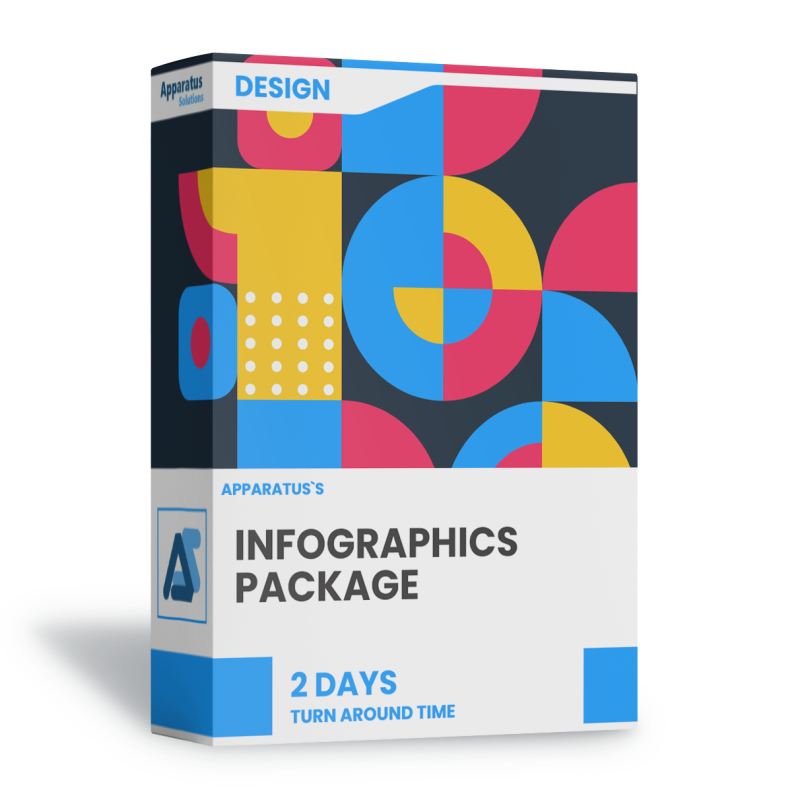 Apparatus
Solutions

DESIGN

APPARATUS`S

INFOGRAPHICS PACKAGE

2 DAYS
TURN AROUND TIME